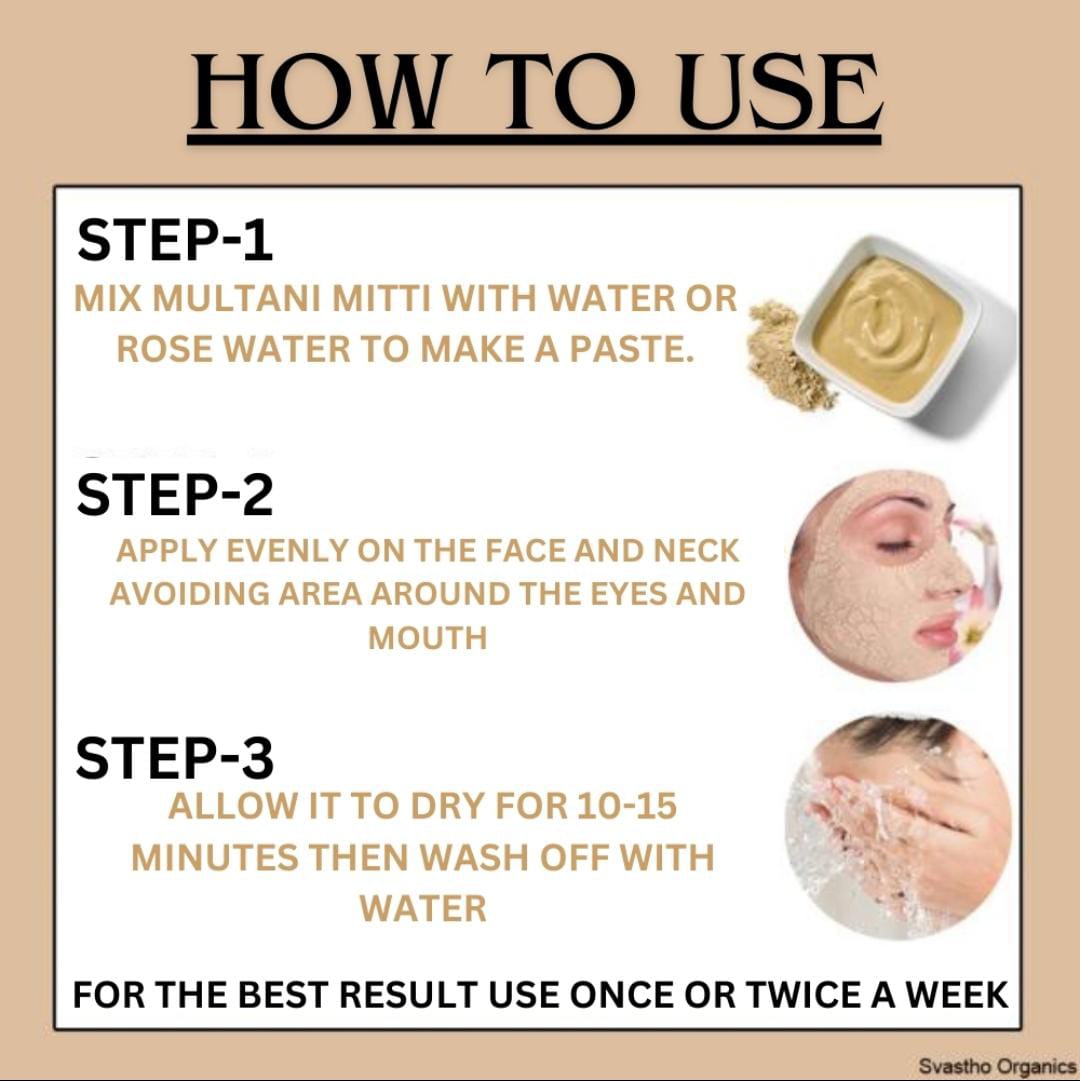 HOW TO USE

STEP-1
MIX MULTANI MITTI WITH WATER OR ROSE WATER TO MAKE A PASTE.

STEP-2
APPLY EVENLY ON THE FACE AND NECK AVOIDING AREA AROUND THE EYES AND MOUTH

STEP-3
ALLOW IT TO DRY FOR 10-15 MINUTES THEN WASH OFF WITH WATER

FOR THE BEST RESULT USE ONCE OR TWICE A WEEK

Svastho Organics